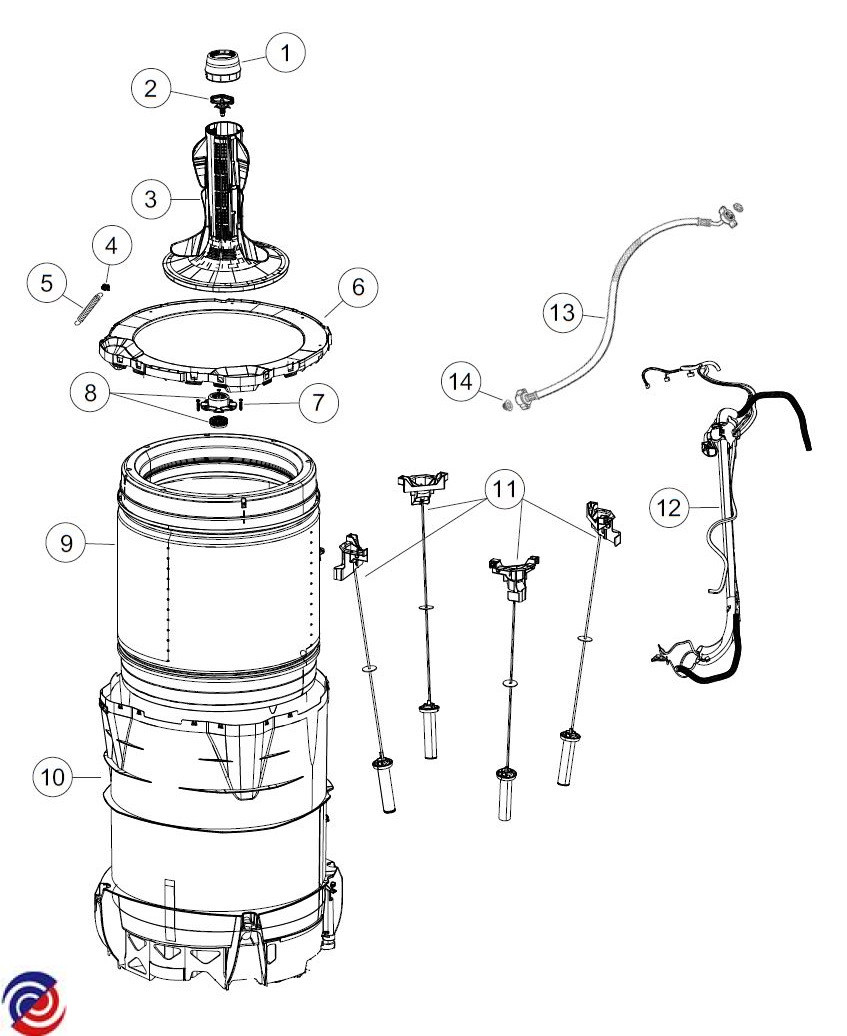 1
2
3
4
5
6
7
8
9
10
11
12
13
14